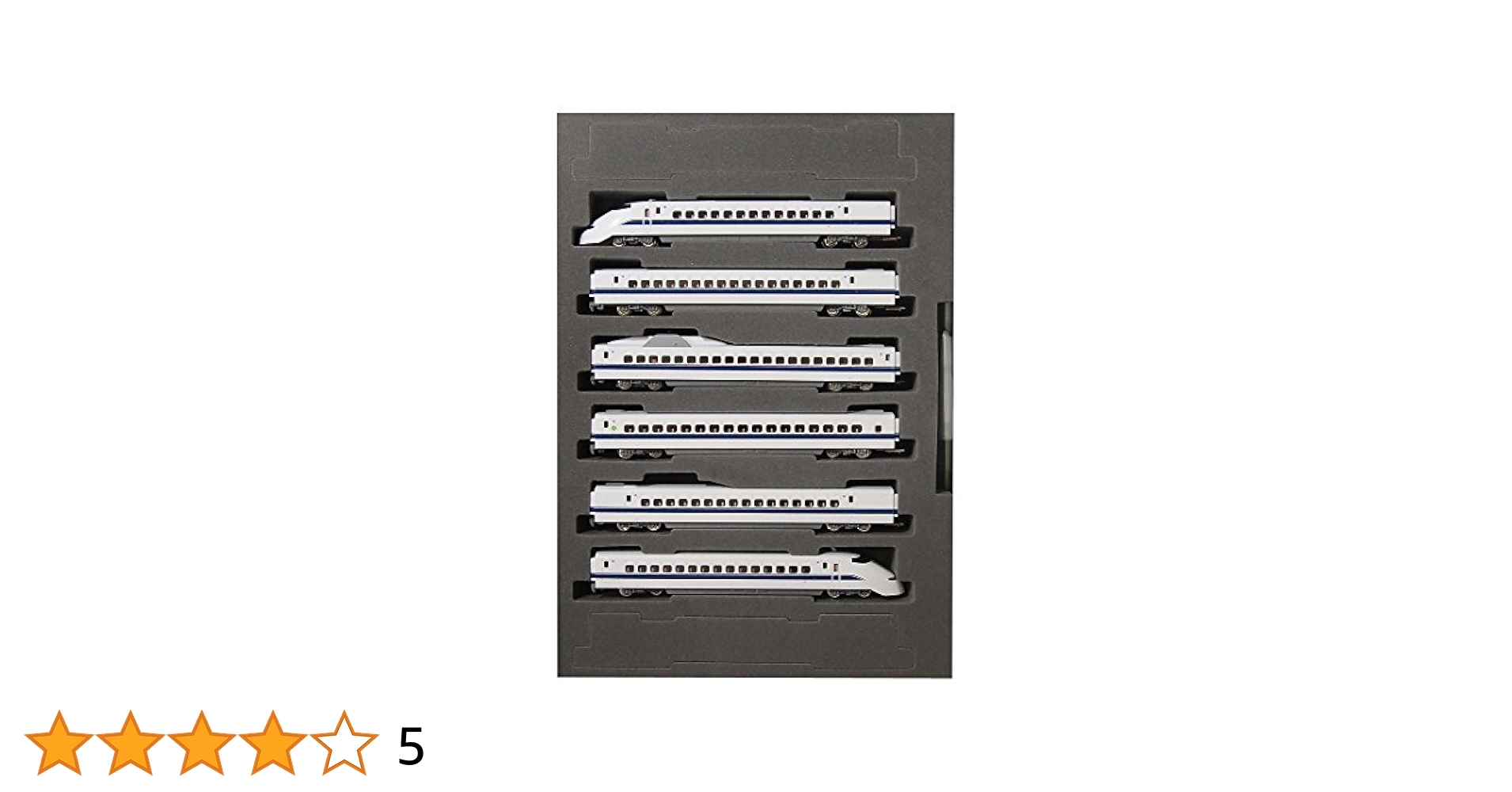 5